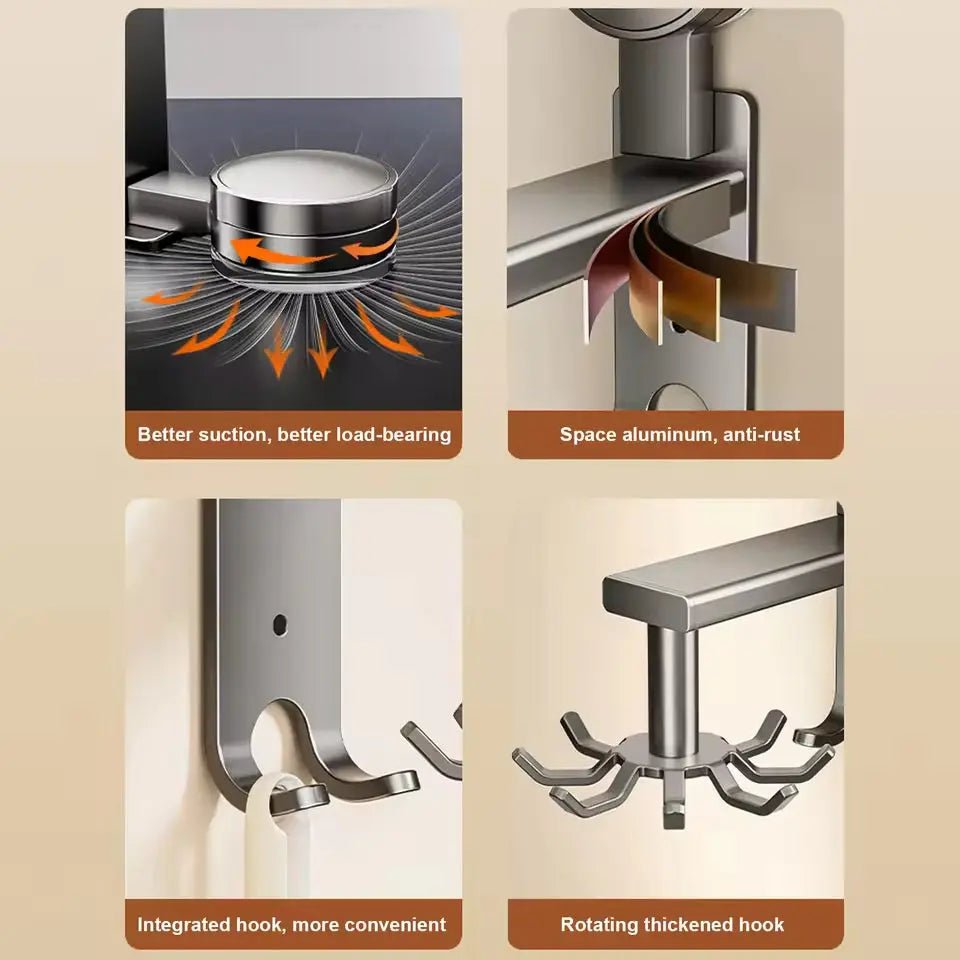 Better suction, better load-bearing

Space aluminum, anti-rust

Integrated hook, more convenient

Rotating thickened hook